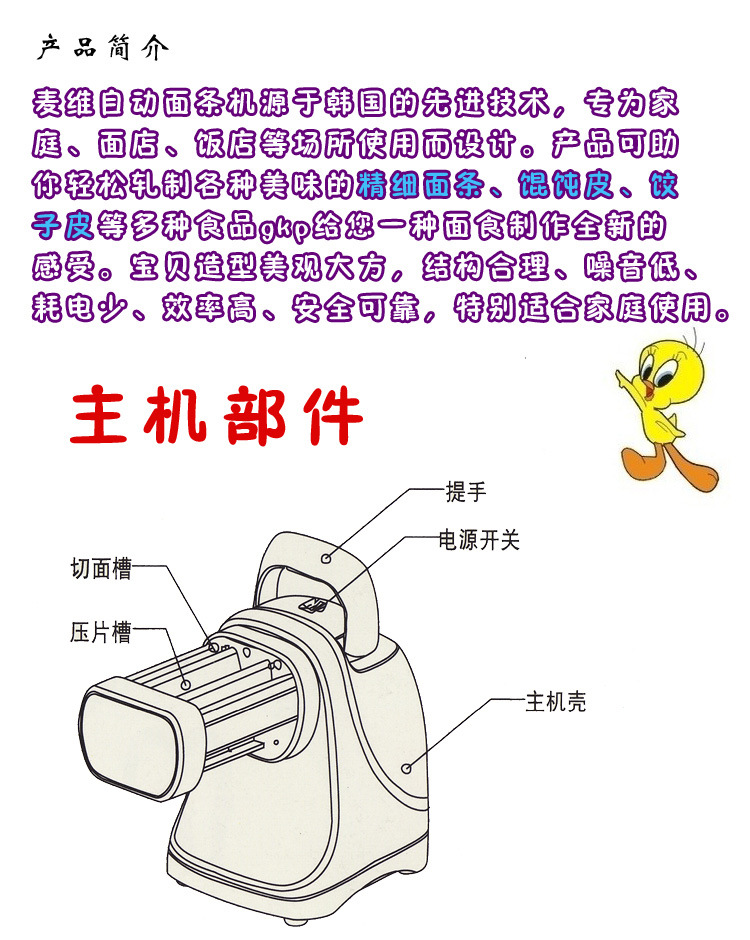 产品简介

麦维自动面条机源于韩国的先进技术，专为家庭、面店、饭店等场所使用而设计。产品可助你轻松轧制各种美味的精细面条、馄饨皮、饺子皮等多种食品gkp给您一种面食制作全新的感受。宝贝造型美观大方，结构合理、噪音低、耗电少、效率高、安全可靠，特别适合家庭使用。

主机部件

提手
电源开关
切面槽
压片槽
主机壳