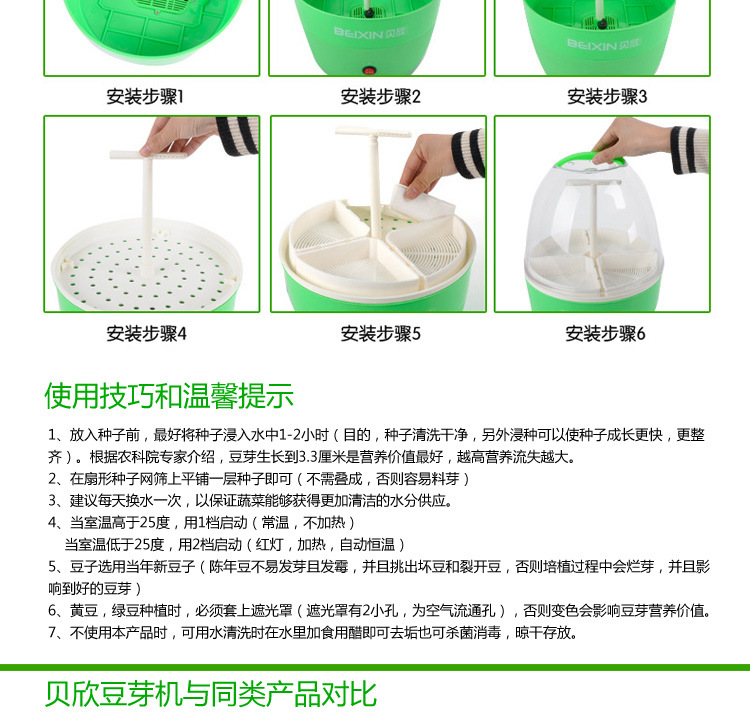 BEIXIN 贝欣

BEIXIN 贝欣

安装步骤1

安装步骤2

安装步骤3

安装步骤4

安装步骤5

安装步骤6

使用技巧和温馨提示

1、放入种子前，最好将种子浸入水中1-2小时（目的，种子清洗干净，另外浸种可以使种子成长更快，更整齐）。根据农科院专家介绍，豆芽生长到3.3厘米是营养价值最好，越高营养流失越大。

2、在扇形种子网筛上平铺一层种子即可（不需叠成，否则容易料芽）

3、建议每天换水一次，以保证蔬菜能够获得更加清洁的水分供应。

4、当室温高于25度，用1档启动（常温，不加热）

当室温低于25度，用2档启动（红灯，加热，自动恒温）

5、豆子选用当年新豆子（陈年豆不易发芽且发霉，并且挑出坏豆和裂开豆，否则培植过程中会烂芽，并且影响到好的豆芽）

6、黄豆，绿豆种植时，必须套上遮光罩（遮光罩有2小孔，为空气流通孔），否则变色会影响豆芽营养价值。

7、不使用本产品时，可用水清洗时在水里加食用醋即可去垢也可杀菌消毒，晾干存放。

贝欣豆芽机与同类产品对比