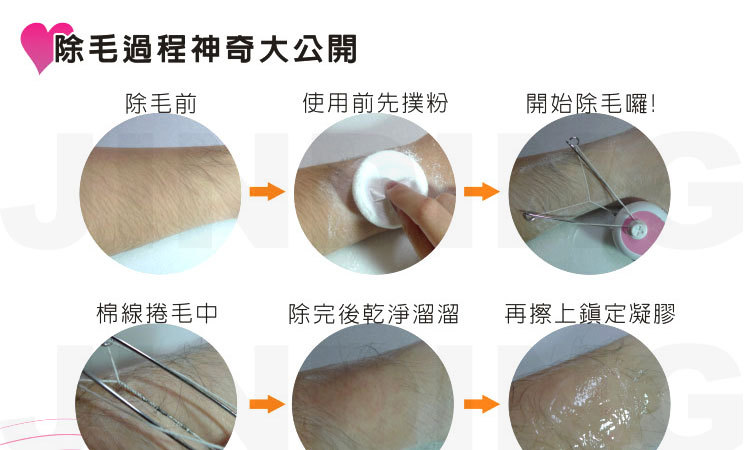 除毛過程神奇大公開

除毛前

使用前先撲粉

開始除毛囉!

棉線捲毛中

除完後乾淨溜溜

再擦上鎮定凝膠