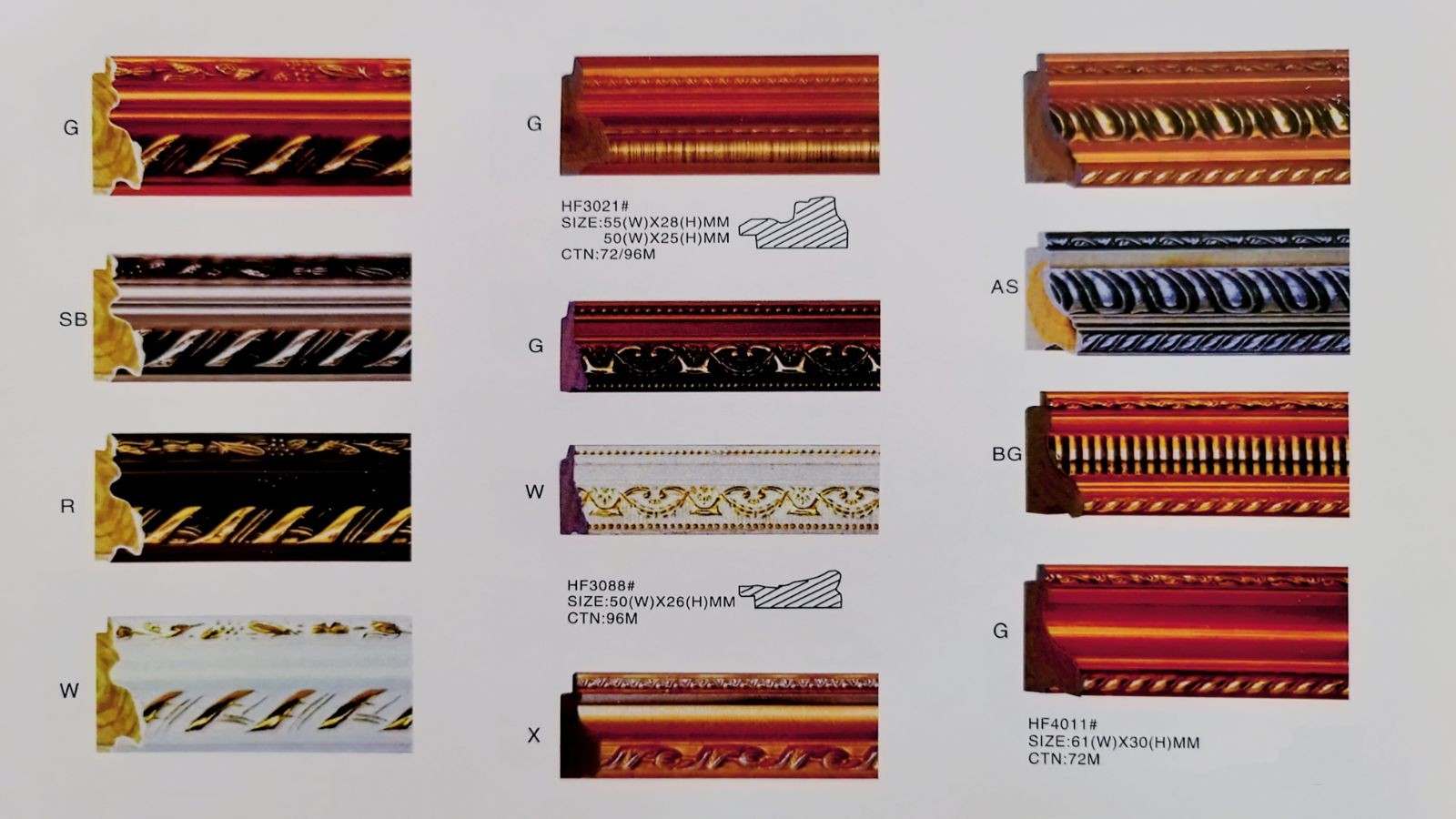 G

SB

R

W

G

HF3021#
SIZE:55(W)X28(H)MM
50(W)X25(H)MM
CTN:72/96M

G

W

HF3088#
SIZE:50(W)X26(H)MM
CTN:96M

X

AS

BG

G

HF4011#
SIZE:61(W)X30(H)MM
CTN:72M