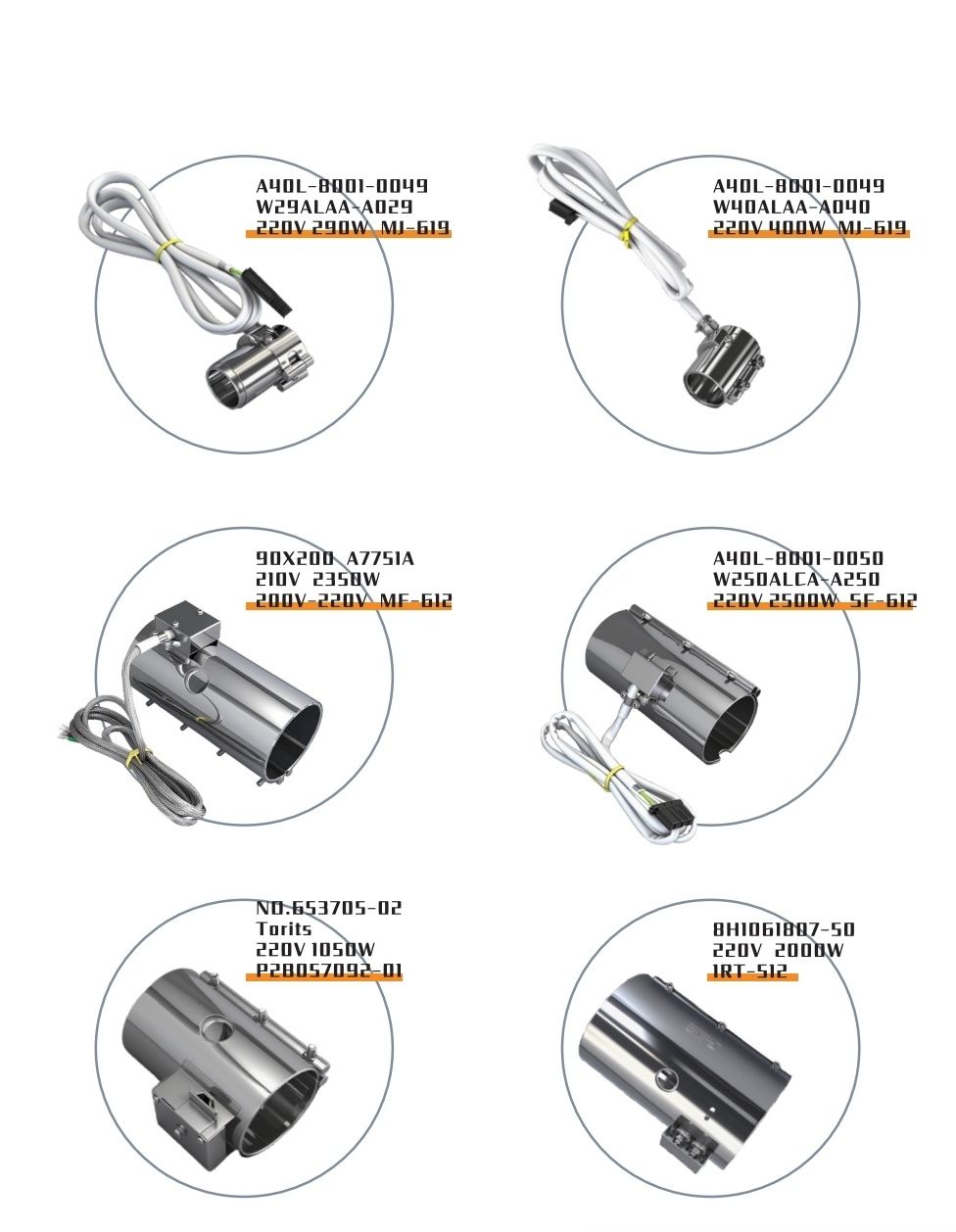 A40L-8001-0049
W29ALAA-A029
220V 290W MJ-619

A40L-8001-0049
W40ALAA-A040
220V 400W MJ-619

90X200 A7751A
210V 2350W
200V-220V MF-612

A40L-8001-0050
W250ALCA-A250
220V 2500W SF-612

NO.653705-02
Torits
220V 1050W
P28057092-01

8H1061807-50
220V 2000W
1RT-512