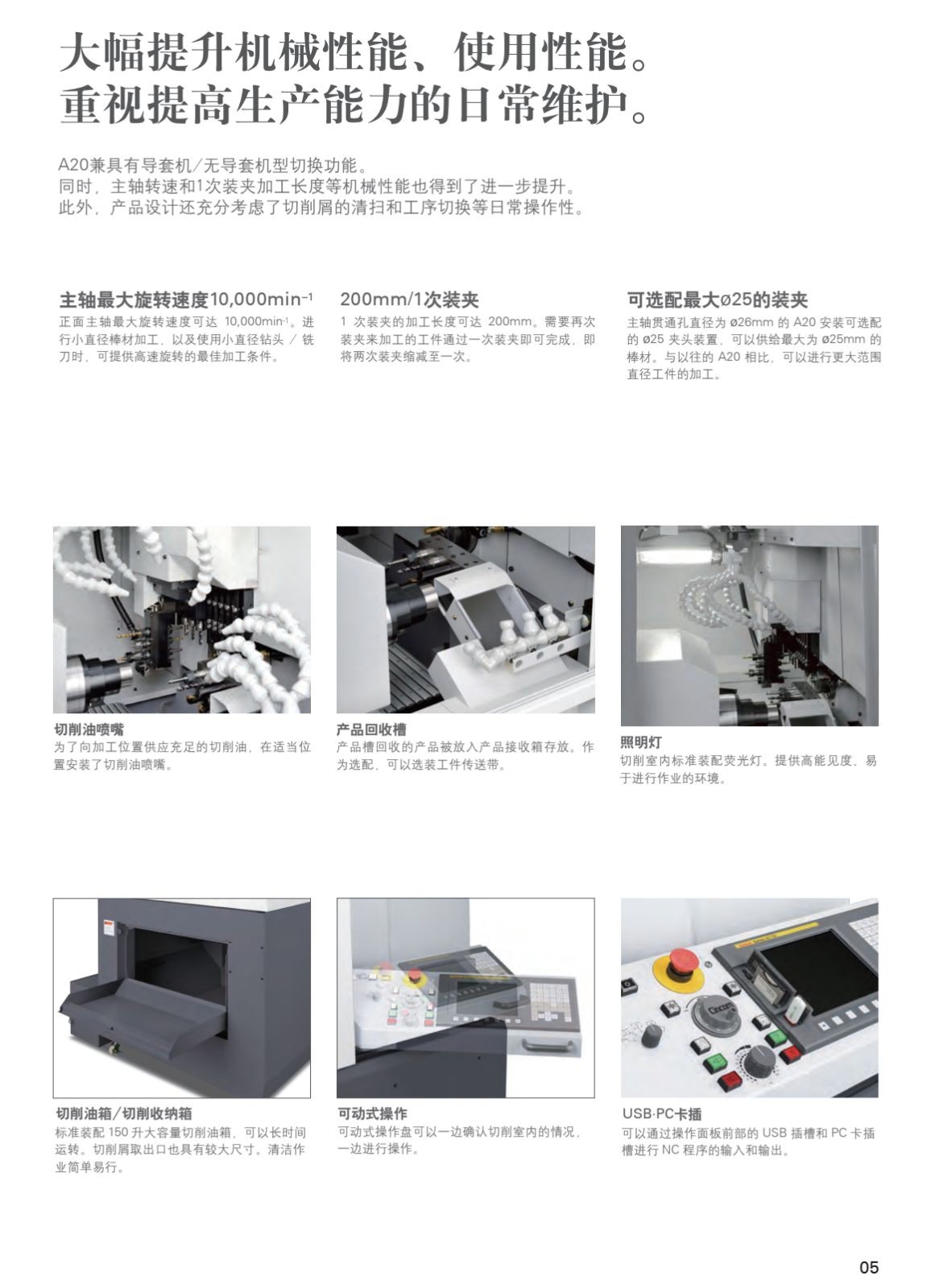 大幅提升机械性能、使用性能。
重视提高生产能力的日常维护。

A20兼具有导套机/无导套机型切换功能。
同时，主轴转速和1次装夹加工长度等机械性能也得到了进一步提升。
此外，产品设计还充分考虑了切削屑的清扫和工序切换等日常操作性。

主轴最大旋转速度10,000min$^{-1}$
正面主轴最大旋转速度可达 10,000min$^{-1}$。进行小直径棒材加工，以及使用小直径钻头 / 铣刀时，可提供高速旋转的最佳加工条件。

200mm/1次装夹
1 次装夹的加工长度可达 200mm。需要再次装夹来加工的工件通过一次装夹即可完成，即将两次装夹缩减至一次。

可选配最大ø25的装夹
主轴贯通孔直径为 ø26mm 的 A20 安装可选配的 ø25 夹头装置，可以供给最大为 ø25mm 的棒材。与以往的 A20 相比，可以进行更大范围直径工件的加工。

切削油喷嘴
为了向加工位置供应充足的切削油，在适当位置安装了切削油喷嘴。

产品回收槽
产品槽回收的产品被放入产品接收箱存放。作为选配，可以选装工件传送带。

照明灯
切削室内标准装配荧光灯。提供高能见度、易于进行作业的环境。

切削油箱/切削收纳箱
标准装配 150 升大容量切削油箱，可以长时间运转。切削屑取出口也具有较大尺寸。清洁作业简单易行。

可动式操作
可动式操作盘可以一边确认切削室内的情况，一边进行操作。

USB·PC卡插
可以通过操作面板前部的 USB 插槽和 PC 卡插槽进行 NC 程序的输入和输出。

05