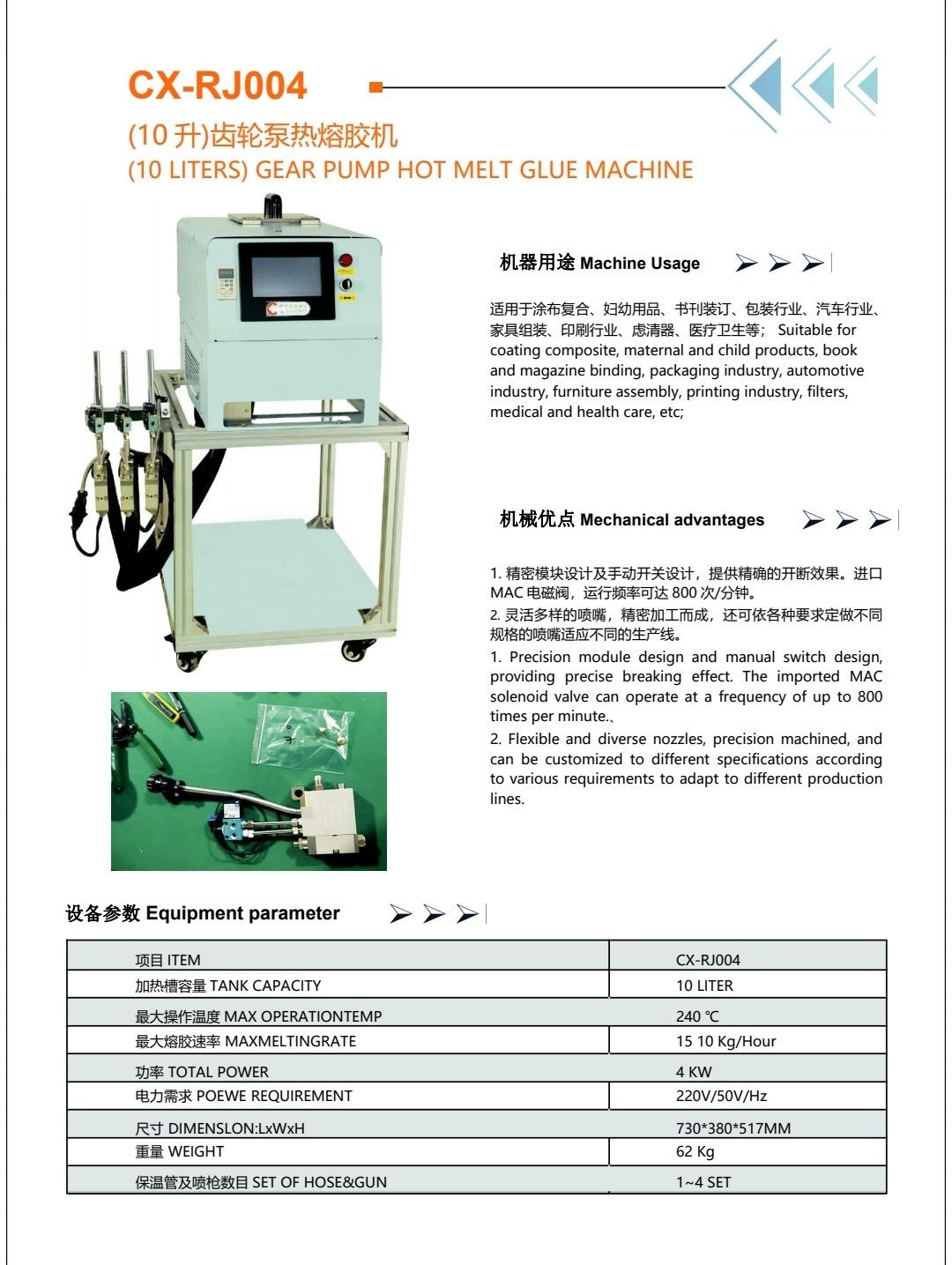 CX-RJ004

(10 升)齿轮泵热熔胶机
(10 LITERS) GEAR PUMP HOT MELT GLUE MACHINE

机器用途 Machine Usage

适用于涂布复合、妇幼用品、书刊装订、包装行业、汽车行业、家具组装、印刷行业、虑清器、医疗卫生等; Suitable for coating composite, maternal and child products, book and magazine binding, packaging industry, automotive industry, furniture assembly, printing industry, filters, medical and health care, etc;

机械优点 Mechanical advantages

1. 精密模块设计及手动开关设计，提供精确的开断效果。进口 MAC 电磁阀，运行频率可达 800 次/分钟。
2. 灵活多样的喷嘴，精密加工而成，还可依各种要求定做不同规格的喷嘴适应不同的生产线。
1. Precision module design and manual switch design, providing precise breaking effect. The imported MAC solenoid valve can operate at a frequency of up to 800 times per minute.、
2. Flexible and diverse nozzles, precision machined, and can be customized to different specifications according to various requirements to adapt to different production lines.

设备参数 Equipment parameter

| 项目 ITEM | CX-RJ004 |
|---|---|
| 加热槽容量 TANK CAPACITY | 10 LITER |
| 最大操作温度 MAX OPERATIONTEMP | 240 ℃ |
| 最大熔胶速率 MAXMELTINGRATE | 15 10 Kg/Hour |
| 功率 TOTAL POWER | 4 KW |
| 电力需求 POEWE REQUIREMENT | 220V/50V/Hz |
| 尺寸 DIMENSLON:LxWxH | 730*380*517MM |
| 重量 WEIGHT | 62 Kg |
| 保温管及喷枪数目 SET OF HOSE&GUN | 1~4 SET |