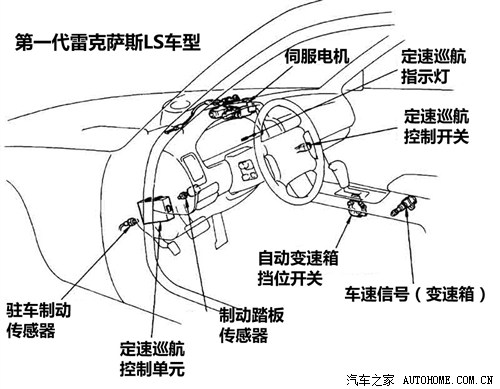 第一代雷克萨斯LS车型

伺服电机

定速巡航指示灯

定速巡航控制开关

自动变速箱挡位开关

车速信号（变速箱）

驻车制动传感器

定速巡航控制单元

制动踏板传感器

汽车之家 AUTOHOME.COM.CN